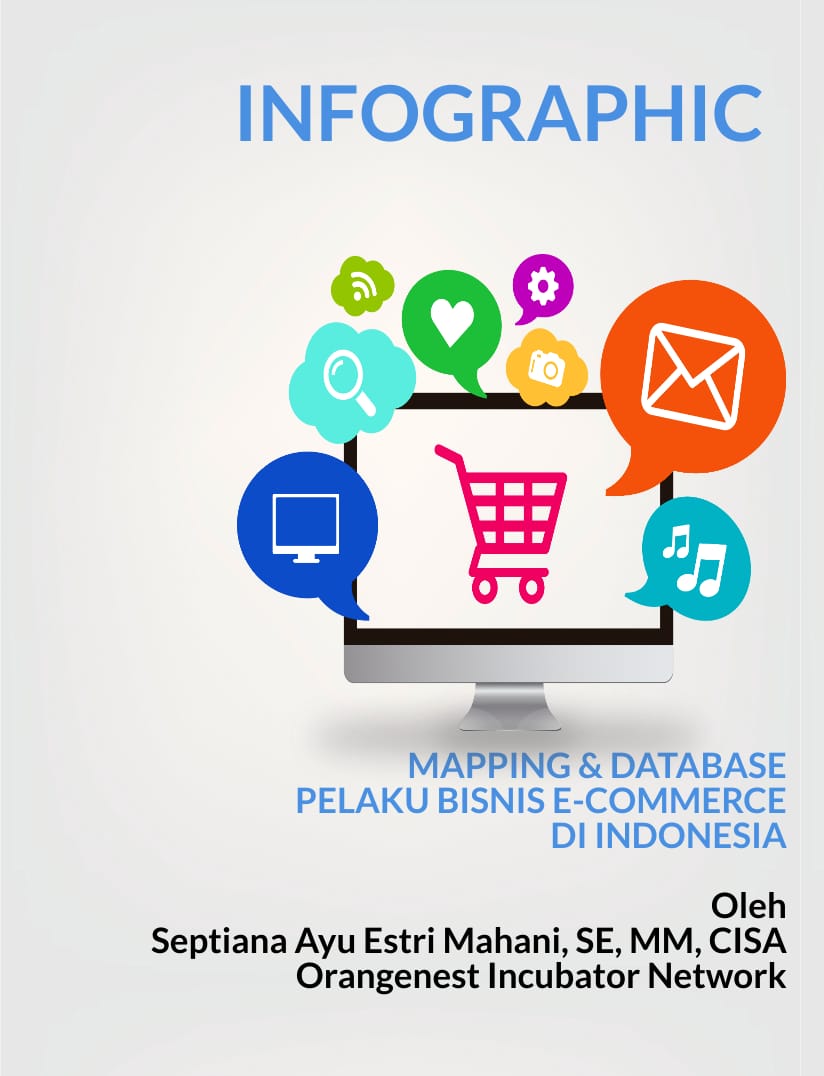 INFOGRAPHIC

MAPPING & DATABASE
PELAKU BISNIS E-COMMERCE
DI INDONESIA

Oleh
Septiana Ayu Estri Mahani, SE, MM, CISA
Orangenest Incubator Network